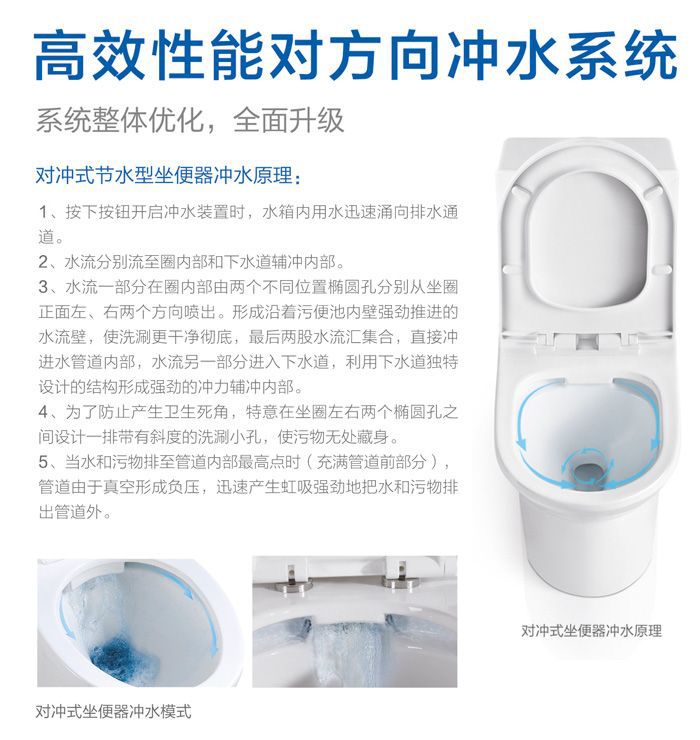 高效性能对方向冲水系统

系统整体优化，全面升级

对冲式节水型坐便器冲水原理：

1、按下按钮开启冲水装置时，水箱内用水迅速涌向排水通道。

2、水流分别流至圈内部和下水道辅冲内部。

3、水流一部分在圈内部由两个不同位置椭圆孔分别从坐圈正面左、右两个方向喷出。形成沿着污便池内壁强劲推进的水流壁，使洗涮更干净彻底，最后两股水流汇集合，直接冲进水管道内部，水流另一部分进入下水道，利用下水道独特设计的结构形成强劲的冲力辅冲内部。

4、为了防止产生卫生死角，特意在坐圈左右两个椭圆孔之间设计一排带有斜度的洗涮小孔，使污物无处藏身。

5、当水和污物排至管道内部最高点时（充满管道前部分），管道由于真空形成负压，迅速产生虹吸强劲地把水和污物排出管道外。

对冲式坐便器冲水原理

对冲式坐便器冲水模式